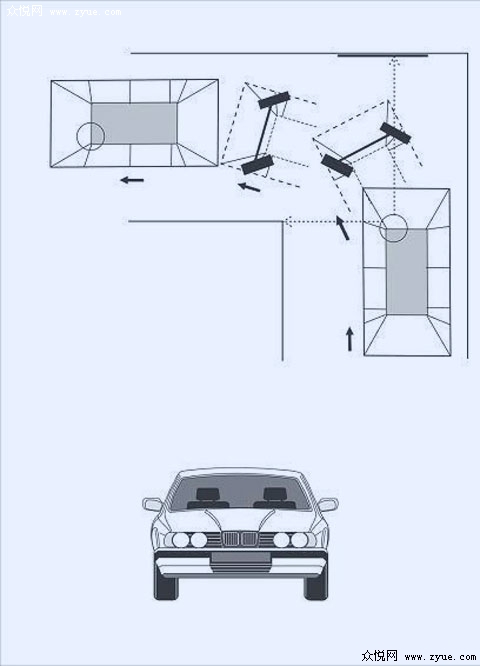 众悦网 www.zyue.com

众悦网 www.zyue.com